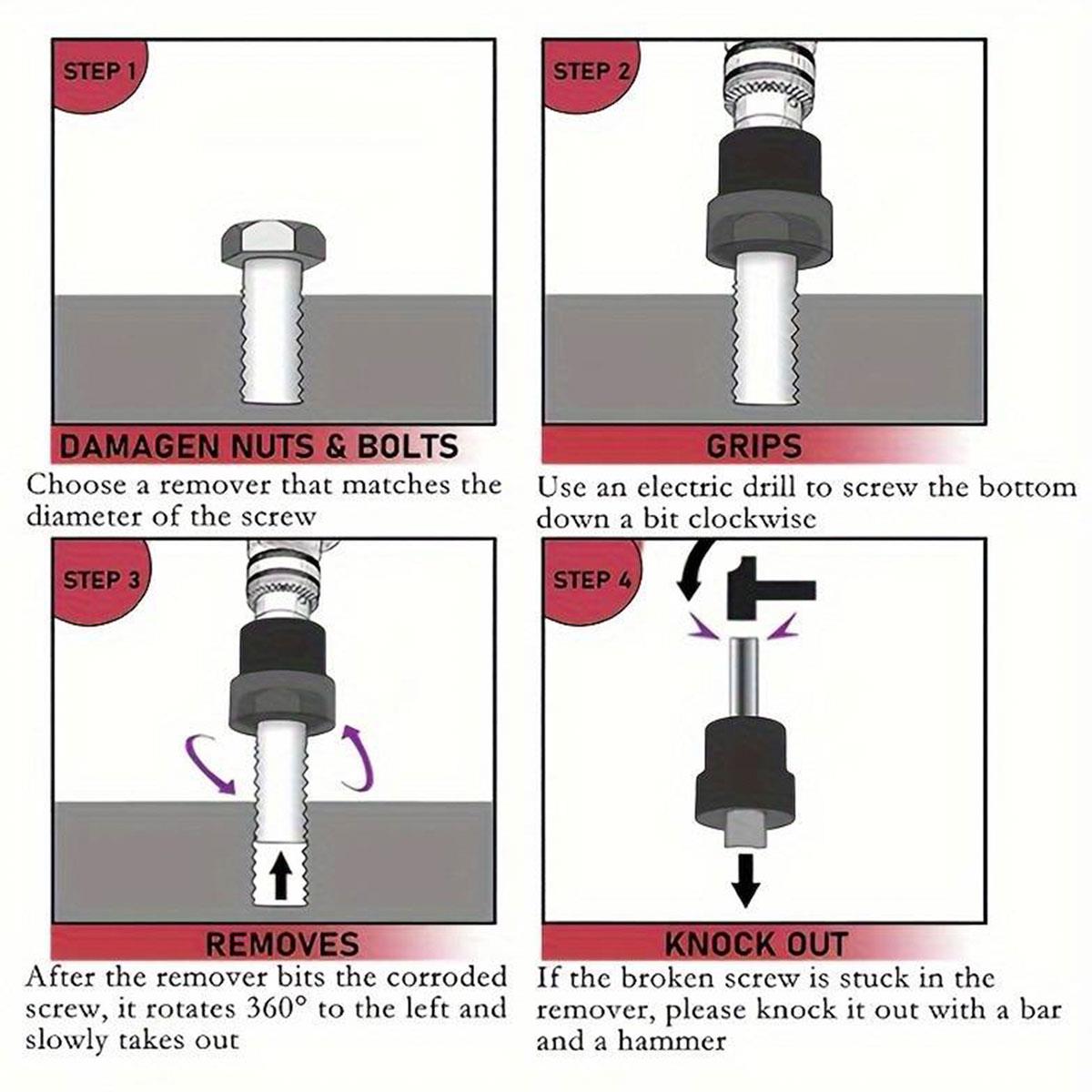 STEP 1

DAMAGEN NUTS & BOLTS

Choose a remover that matches the diameter of the screw

STEP 2

GRIPS

Use an electric drill to screw the bottom down a bit clockwise

STEP 3

REMOVES

After the remover bits the corroded screw, it rotates 360° to the left and slowly takes out

STEP 4

KNOCK OUT

If the broken screw is stuck in the remover, please knock it out with a bar and a hammer